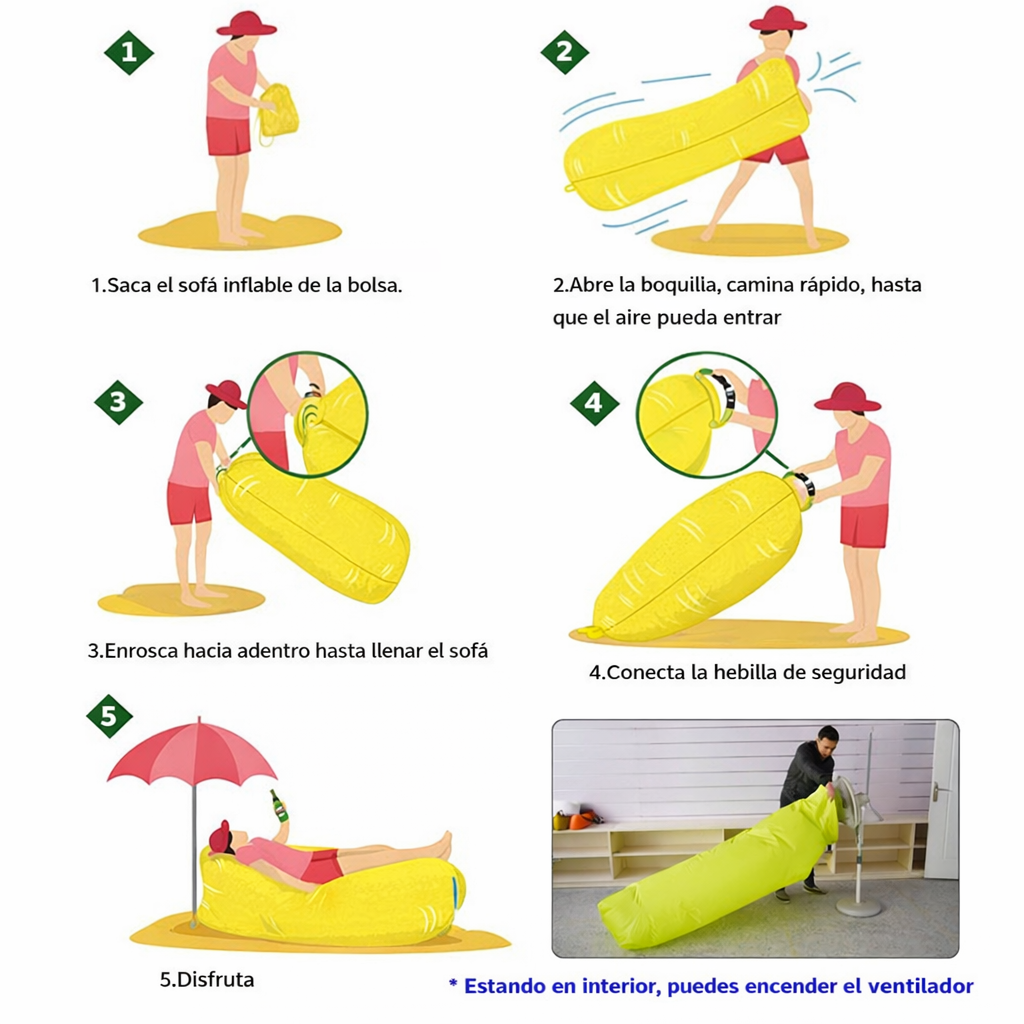 1

1.Saca el sofá inflable de la bolsa.

2

2.Abre la boquilla, camina rápido, hasta que el aire pueda entrar

3

3.Enrosca hacia adentro hasta llenar el sofá

4

4.Conecta la hebilla de seguridad

5

5.Disfruta

* Estando en interior, puedes encender el ventilador